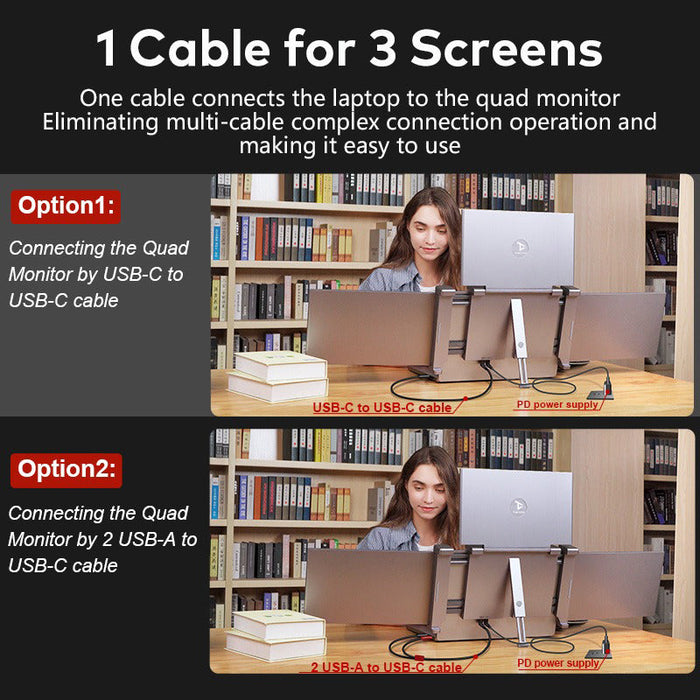 1 Cable for 3 Screens

One cable connects the laptop to the quad monitor Eliminating multi-cable complex connection operation and making it easy to use

Option1:

Connecting the Quad Monitor by USB-C to USB-C cable

USB-C to USB-C cable

PD power supply

Option2:

Connecting the Quad Monitor by 2 USB-A to USB-C cable

2 USB-A to USB-C cable

PD power supply